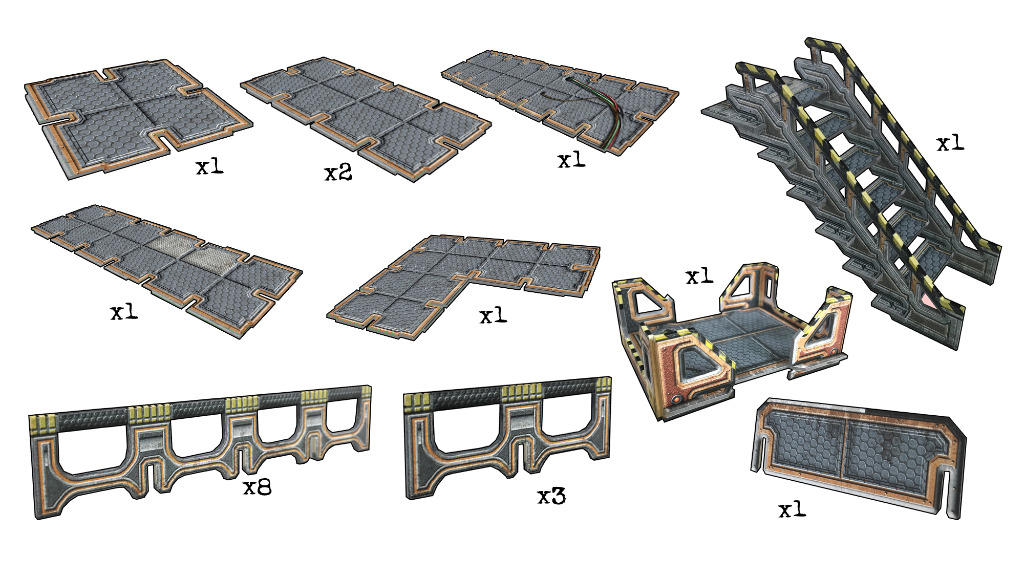 x1

x2

x1

x1

x1

x1

x1

x8

x3

x1